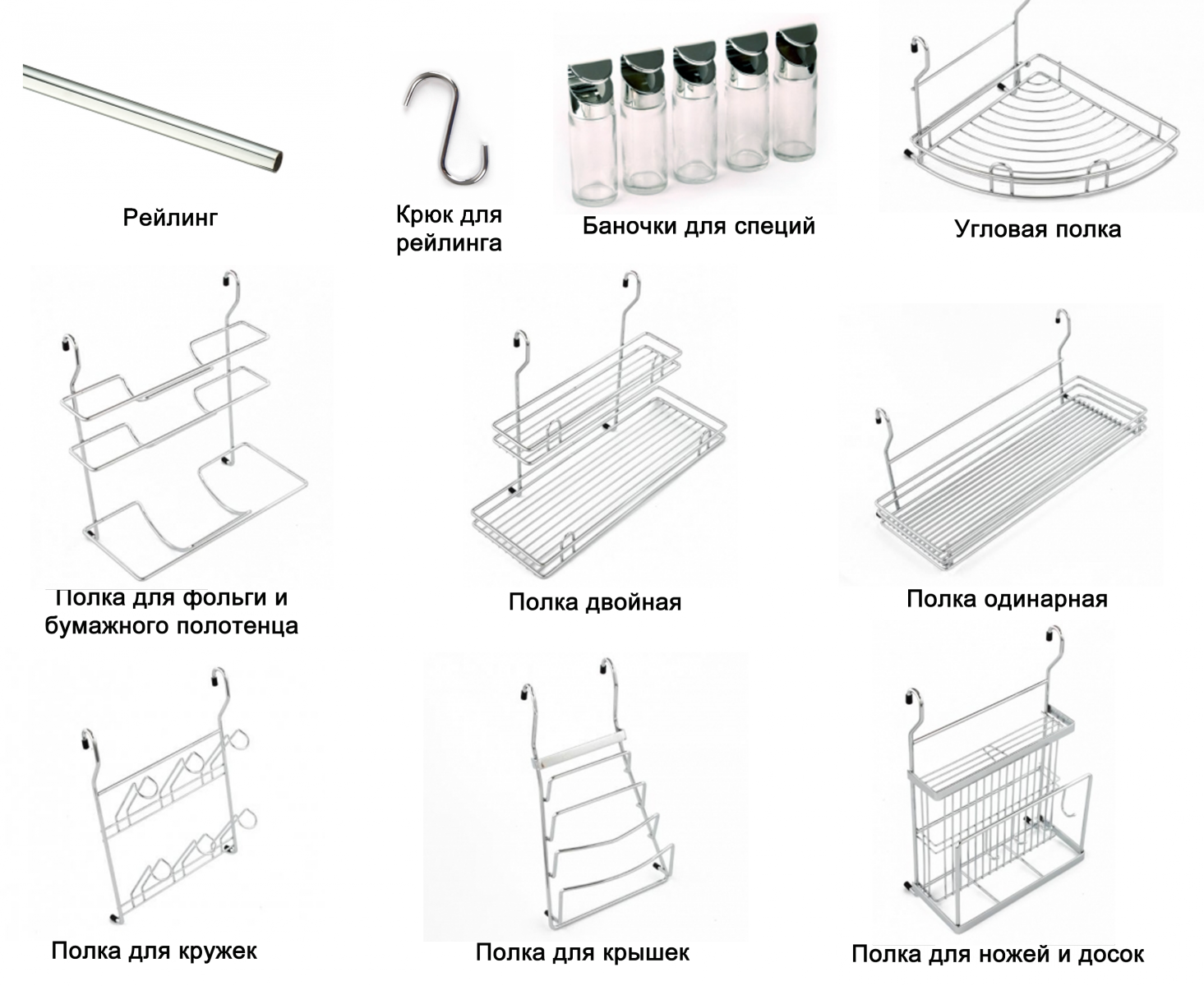 Рейлинг

Крюк для рейлинга

Баночки для специй

Угловая полка

Полка для фольги и бумажного полотенца

Полка двойная

Полка одинарная

Полка для кружек

Полка для крышек

Полка для ножей и досок